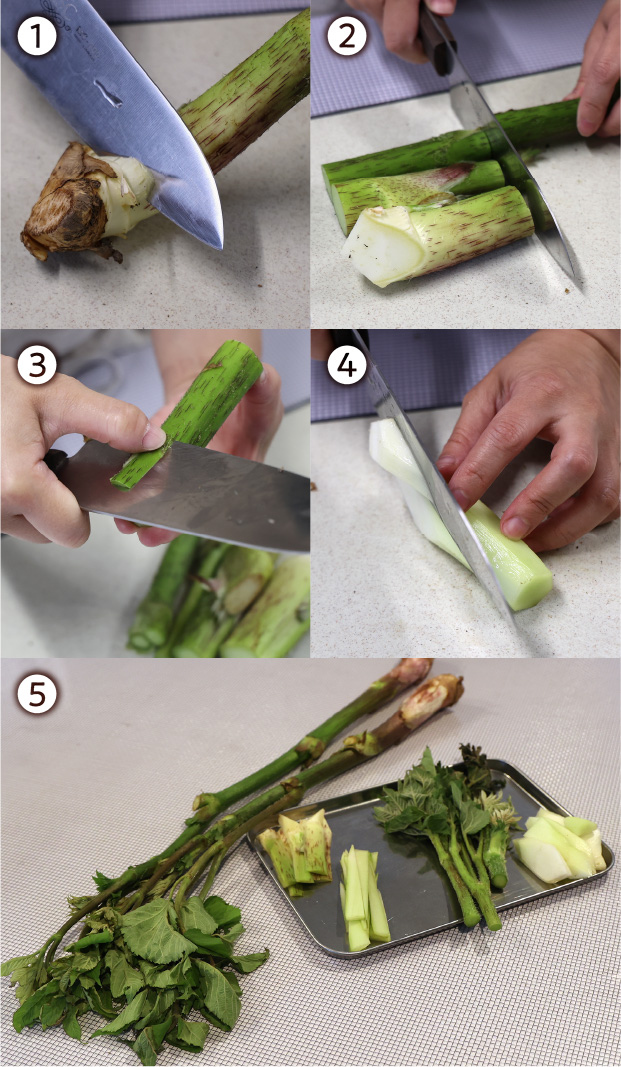 1
2
3
4
5